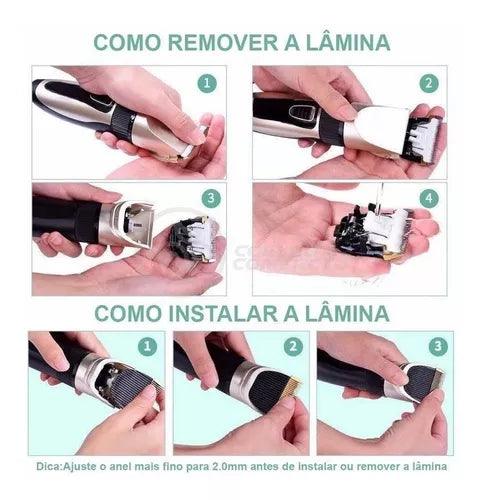 COMO REMOVER A LÂMINA

1

2

3

4

COMO INSTALAR A LÂMINA

1

2

3

Dica:Ajuste o anel mais fino para 2.0mm antes de instalar ou remover a lâmina